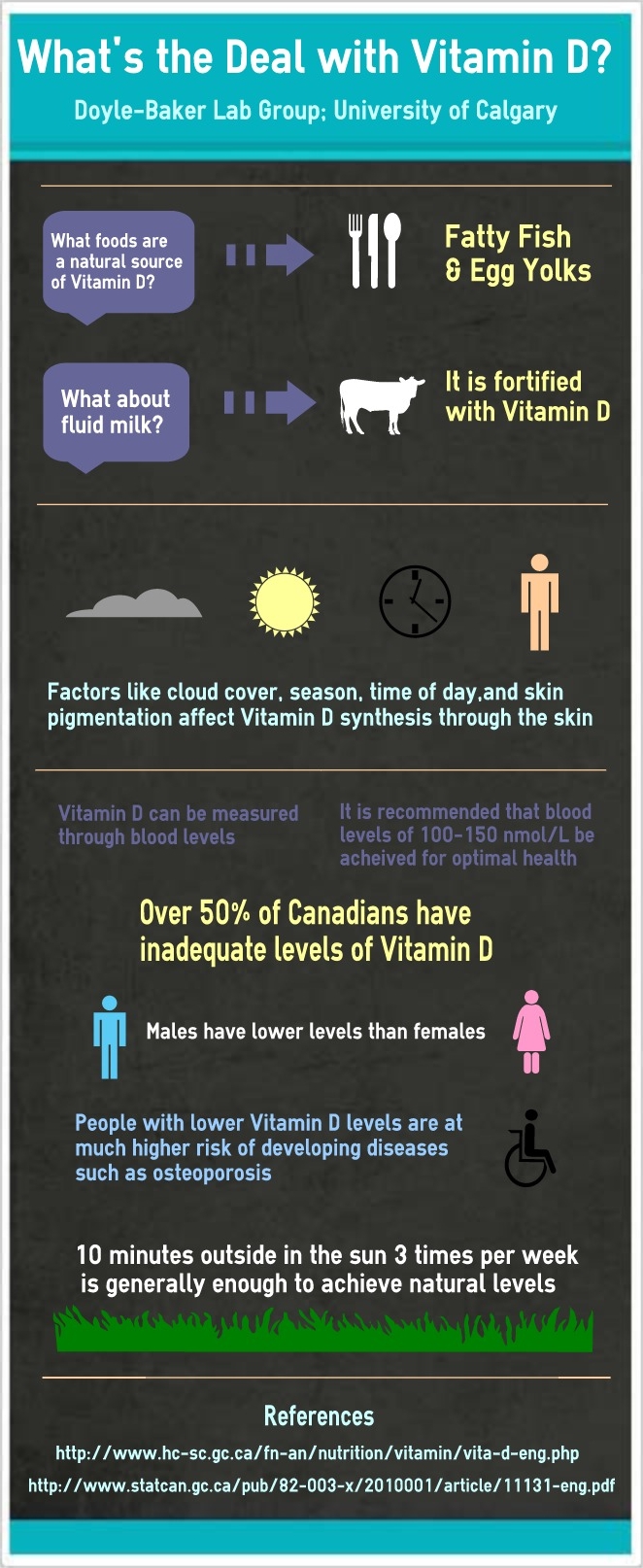 What's the Deal with Vitamin D?

Doyle-Baker Lab Group; University of Calgary

What foods are a natural source of Vitamin D?

Fatty Fish & Egg Yolks

What about fluid milk?

It is fortified with Vitamin D

Factors like cloud cover, season, time of day,and skin pigmentation affect Vitamin D synthesis through the skin

Vitamin D can be measured through blood levels

It is recommended that blood levels of 100-150 nmol/L be acheived for optimal health

Over 50% of Canadians have inadequate levels of Vitamin D

Males have lower levels than females

People with lower Vitamin D levels are at much higher risk of developing diseases such as osteoporosis

10 minutes outside in the sun 3 times per week is generally enough to achieve natural levels

References

http://www.hc-sc.gc.ca/fn-an/nutrition/vitamin/vita-d-eng.php

http://www.statcan.gc.ca/pub/82-003-x/2010001/article/11131-eng.pdf